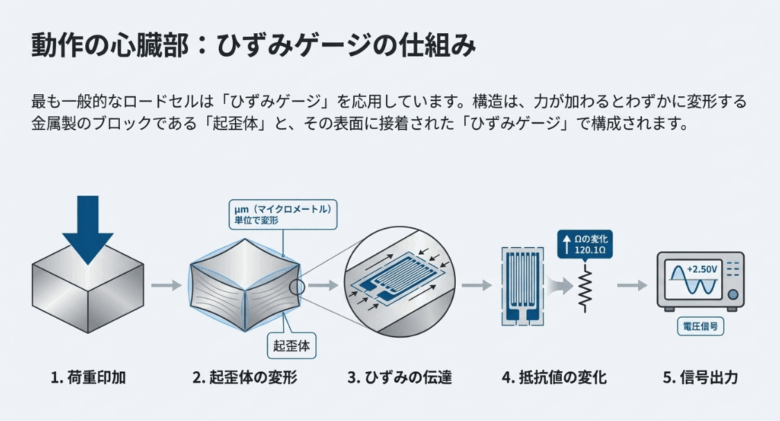 動作の心臓部：ひずみゲージの仕組み

最も一般的なロードセルは「ひずみゲージ」を応用しています。構造は、力が加わるとわずかに変形する金属製のブロックである「起歪体」と、その表面に接着された「ひずみゲージ」で構成されます。

μm（マイクロメートル）単位で変形

起歪体

Ωの変化 120.1Ω

+2.50V

電圧信号

1. 荷重印加

2. 起歪体の変形

3. ひずみの伝達

4. 抵抗値の変化

5. 信号出力