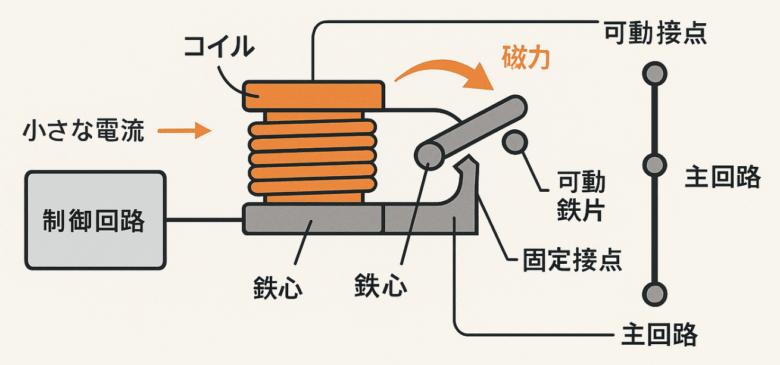 コイル

可動接点

磁力

小さな電流

可動鉄片

主回路

制御回路

固定接点

鉄心

鉄心

主回路