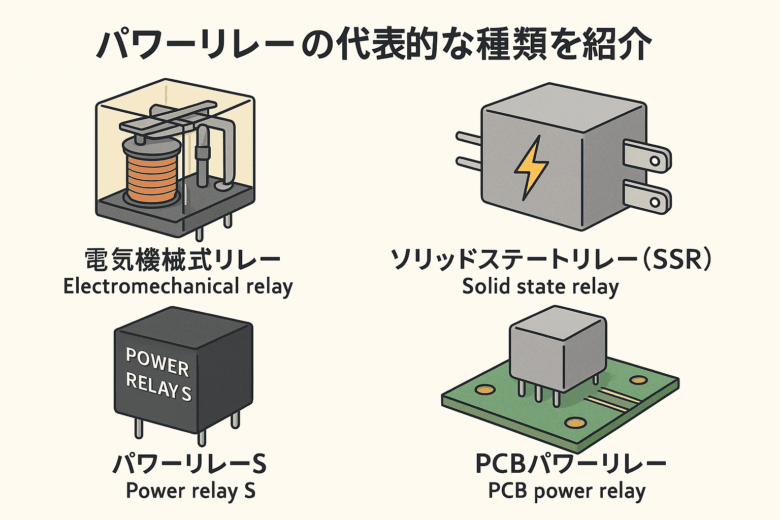 パワーリレーの代表的な種類を紹介

電気機械式リレー
Electromechanical relay

ソリッドステートリレー（SSR）
Solid state relay

POWER RELAYS

パワーリレーS
Power relay S

PCBパワーリレー
PCB power relay