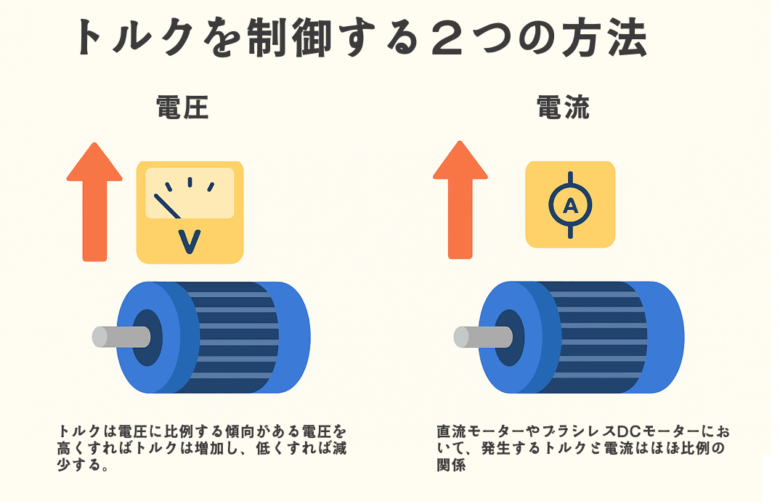 トルクを制御する２つの方法

電圧

V

トルクは電圧に比例する傾向がある電圧を高くすればトルクは増加し、低くすれば減少する。

電流

A

直流モーターやブラシレスDCモーターにおいて、発生するトルクと電流はほぼ比例の関係