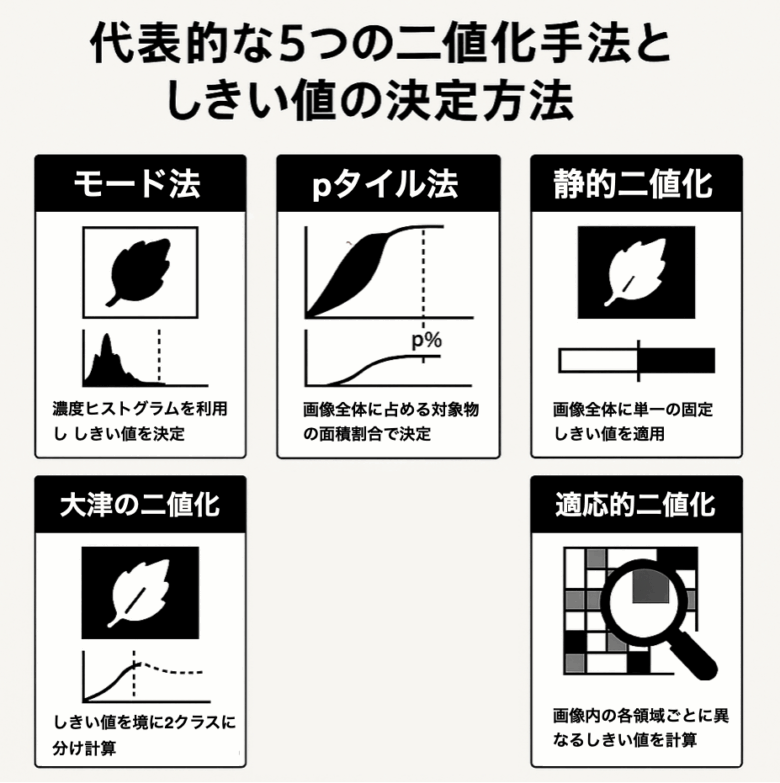 代表的な5つの二値化手法としきい値の決定方法

モード法

濃度ヒストグラムを利用し しきい値を決定

pタイル法

p%

画像全体に占める対象物の面積割合で決定

静的二値化

画像全体に単一の固定しきい値を適用

大津の二値化

しきい値を境に2クラスに分け計算

適応的二値化

画像内の各領域ごとに異なるしきい値を計算