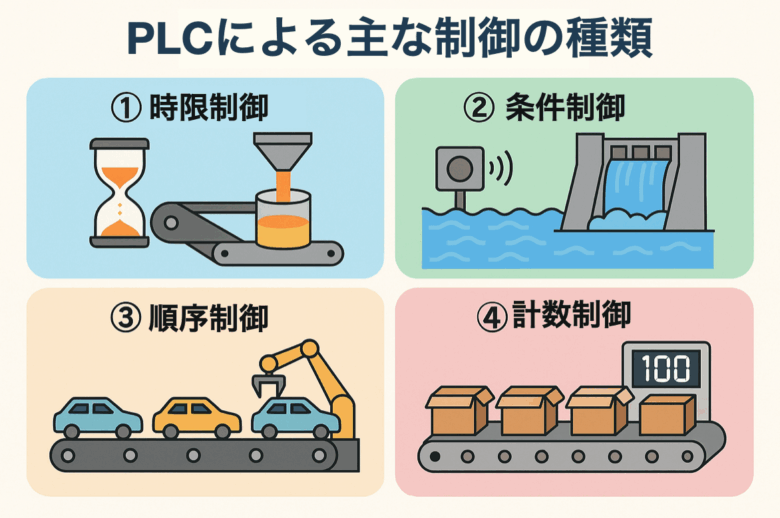 PLCによる主な制御の種類

① 時限制御

② 条件制御

③ 順序制御

④ 計数制御

100